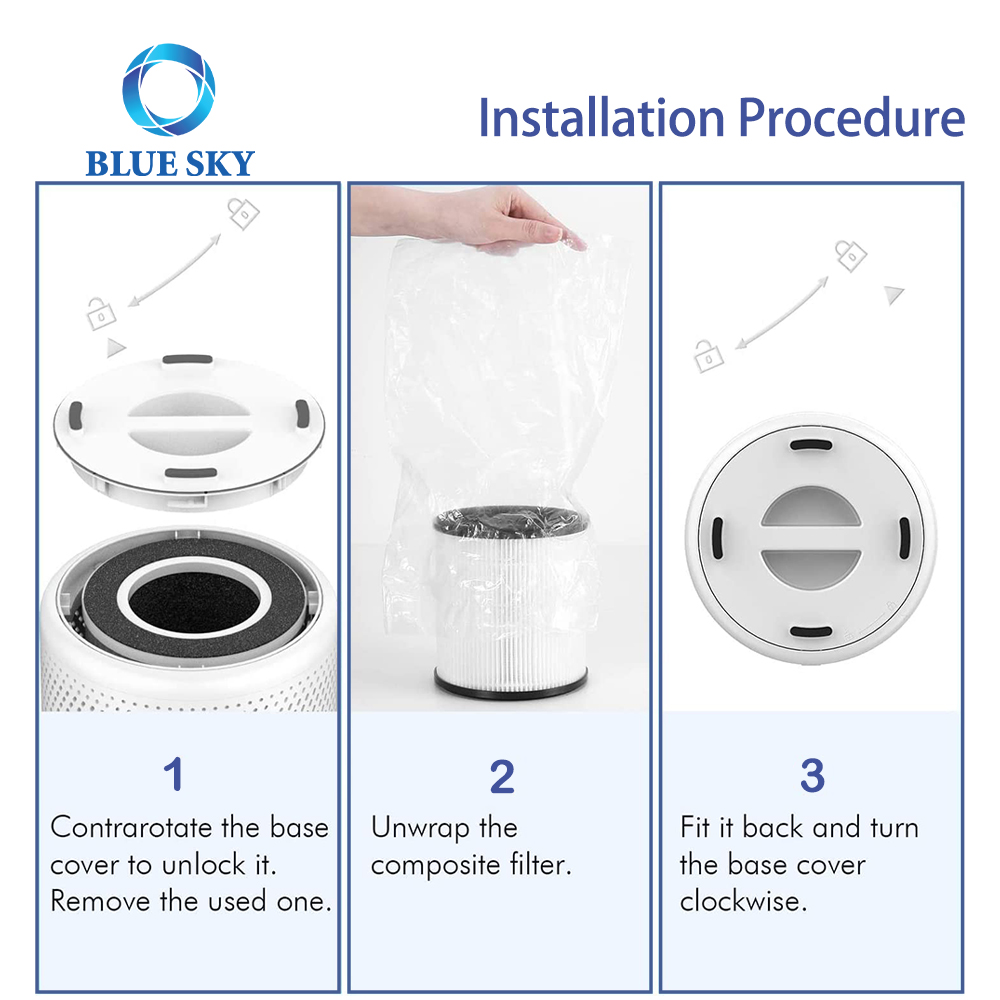 BLUE SKY

Installation Procedure

1

Contrarotate the base cover to unlock it. Remove the used one.

2

Unwrap the composite filter.

3

Fit it back and turn the base cover clockwise.